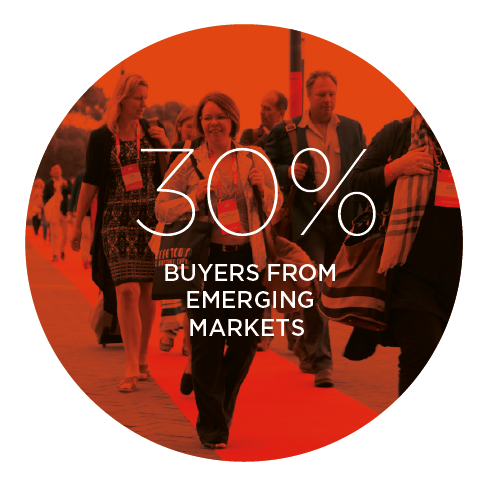 30%
BUYERS FROM EMERGING MARKETS