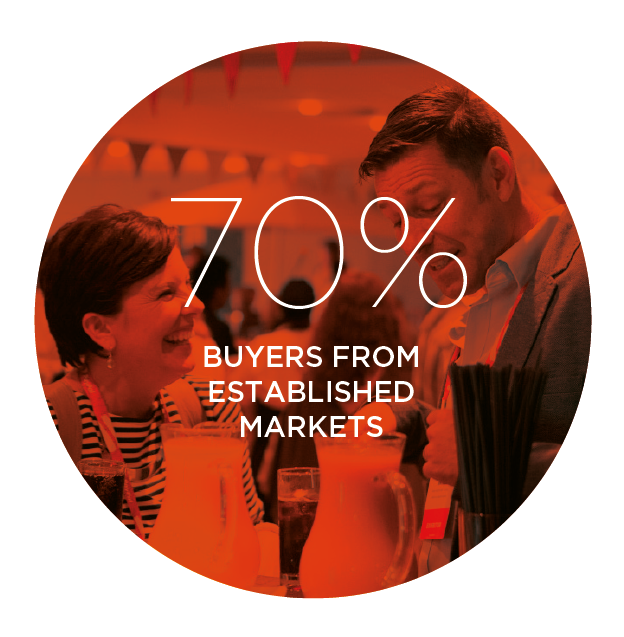 70%

BUYERS FROM ESTABLISHED MARKETS