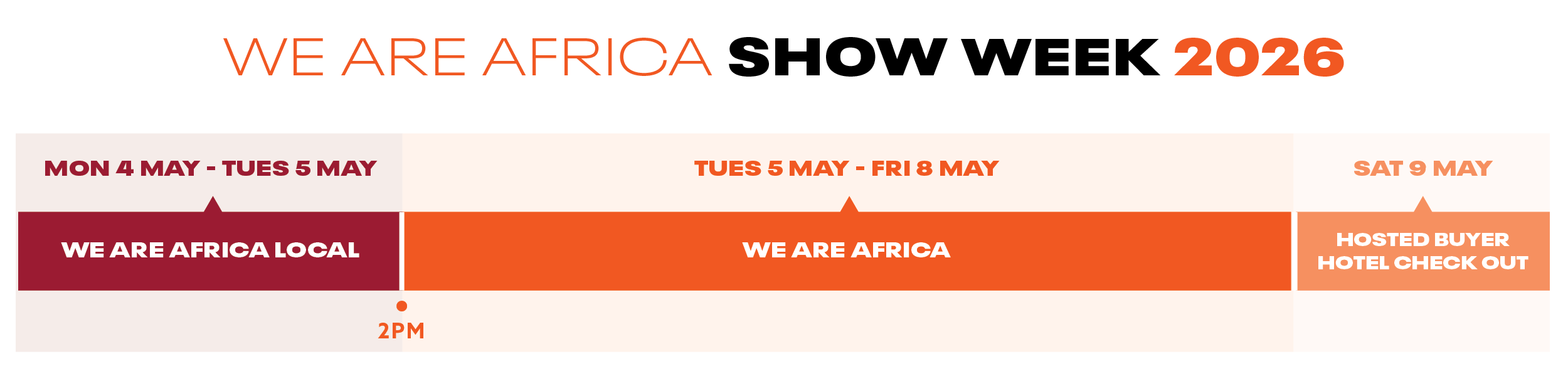 WE ARE AFRICA SHOW WEEK 2026

MON 4 MAY - TUES 5 MAY

WE ARE AFRICA LOCAL

TUES 5 MAY - FRI 8 MAY

WE ARE AFRICA

SAT 9 MAY

HOSTED BUYER HOTEL CHECK OUT

2PM